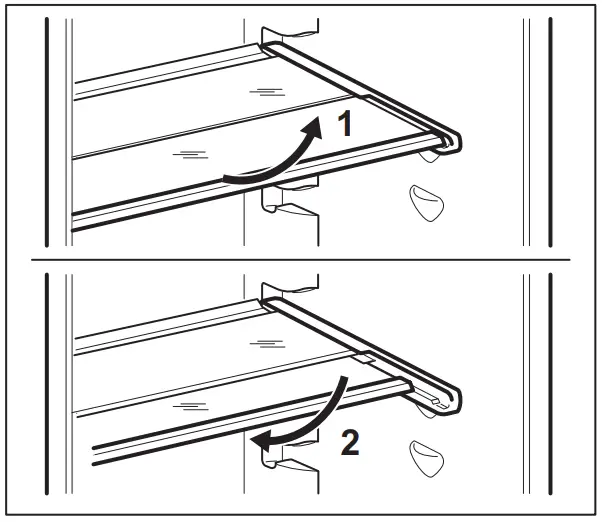 1

2