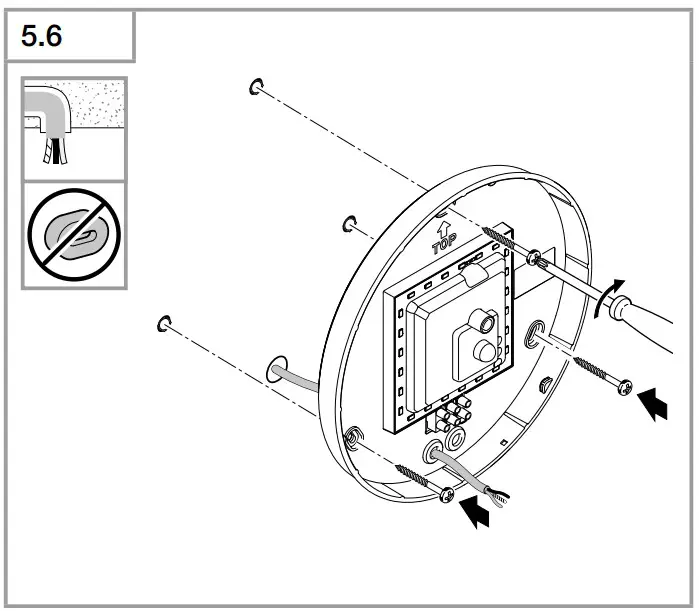 5.6

TOP