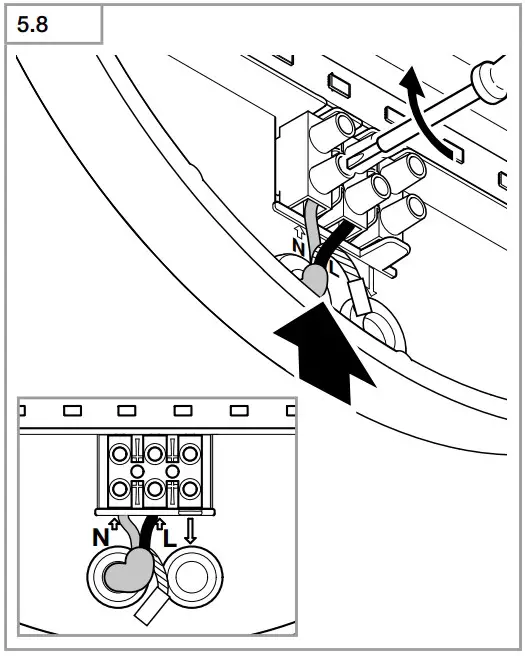 5.8

N
L

N
L