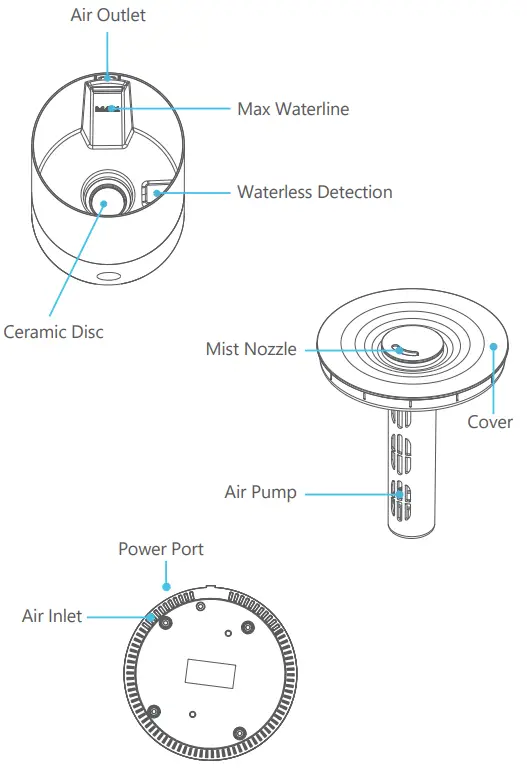 Air Outlet

Max Waterline

Waterless Detection

Ceramic Disc

Mist Nozzle

Cover

Air Pump

Power Port

Air Inlet