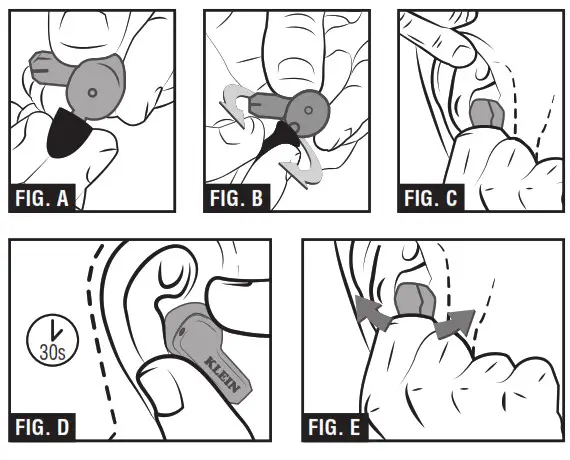 FIG. A

FIG. B

FIG. C

30s

KLEIN

FIG. D

FIG. E