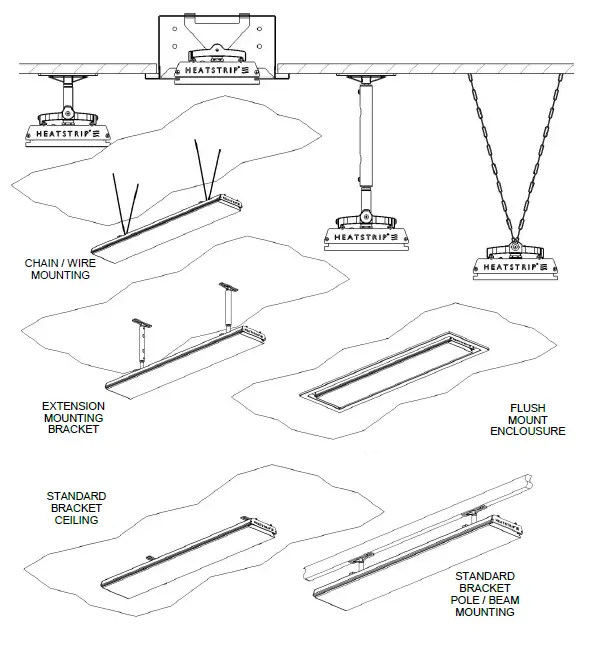 HEATSTRIP

HEATSTRIP

HEATSTRIP

HEATSTRIP

CHAIN / WIRE MOUNTING

EXTENSION MOUNTING BRACKET

FLUSH MOUNT ENCLOUSURE

STANDARD BRACKET CEILING

STANDARD BRACKET POLE / BEAM MOUNTING