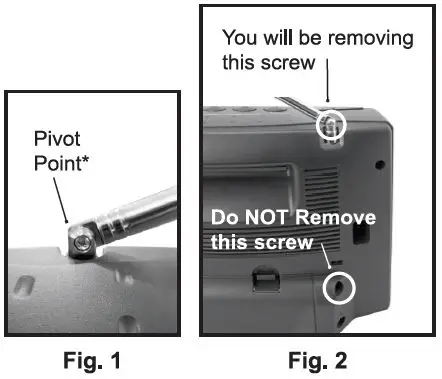 Pivot Point*

Fig. 1

You will be removing this screw

Do NOT Remove this screw

Fig. 2