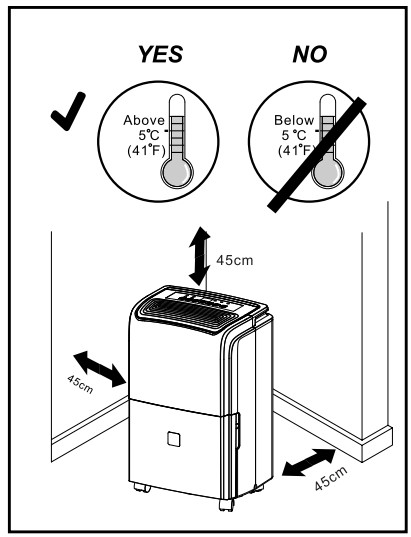 YES

NO

Above 5°C (41°F)

Below 5 °C (41°F)

45cm

45cm

45cm