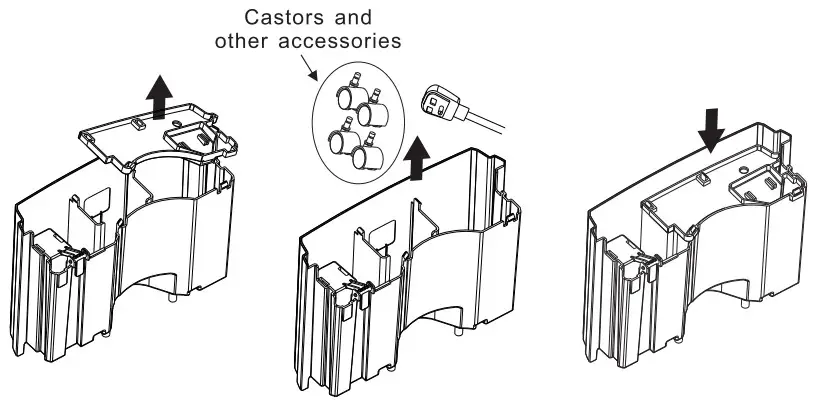 Castors and other accessories