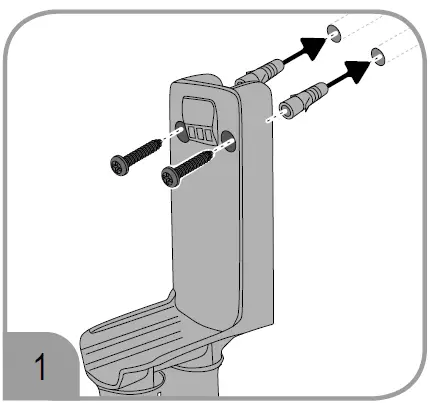 1