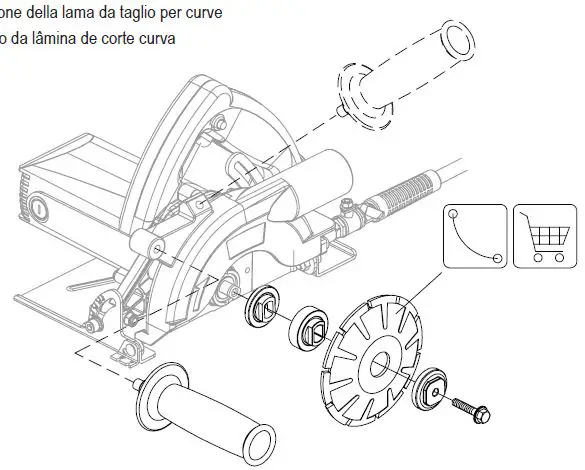 one della lama da taglio per curve
o da lâmina de corte curva