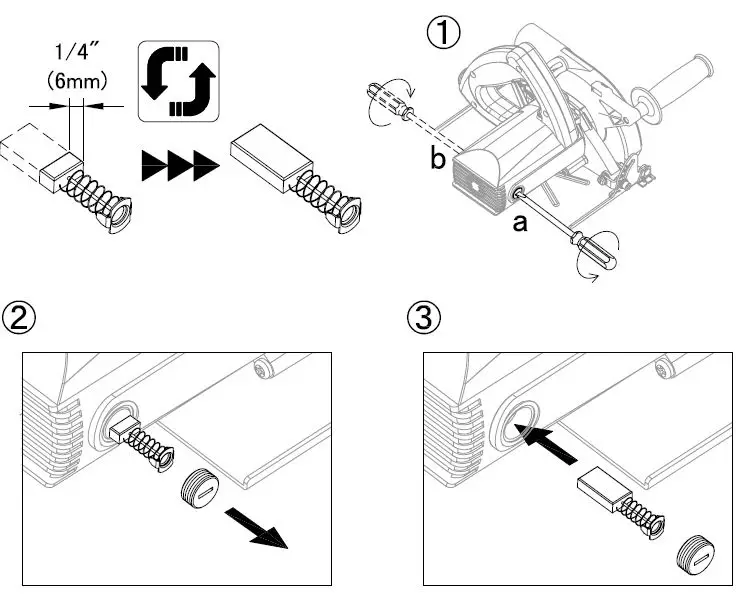 1/4″
(6mm)

①

b

a

②

③