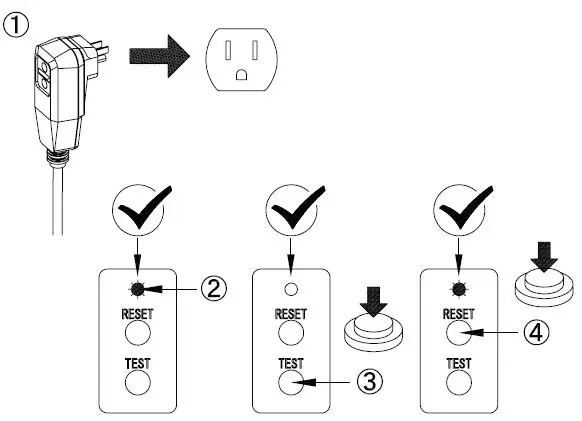 ①

②
RESET
TEST

RESET
TEST
③

RESET
④
TEST