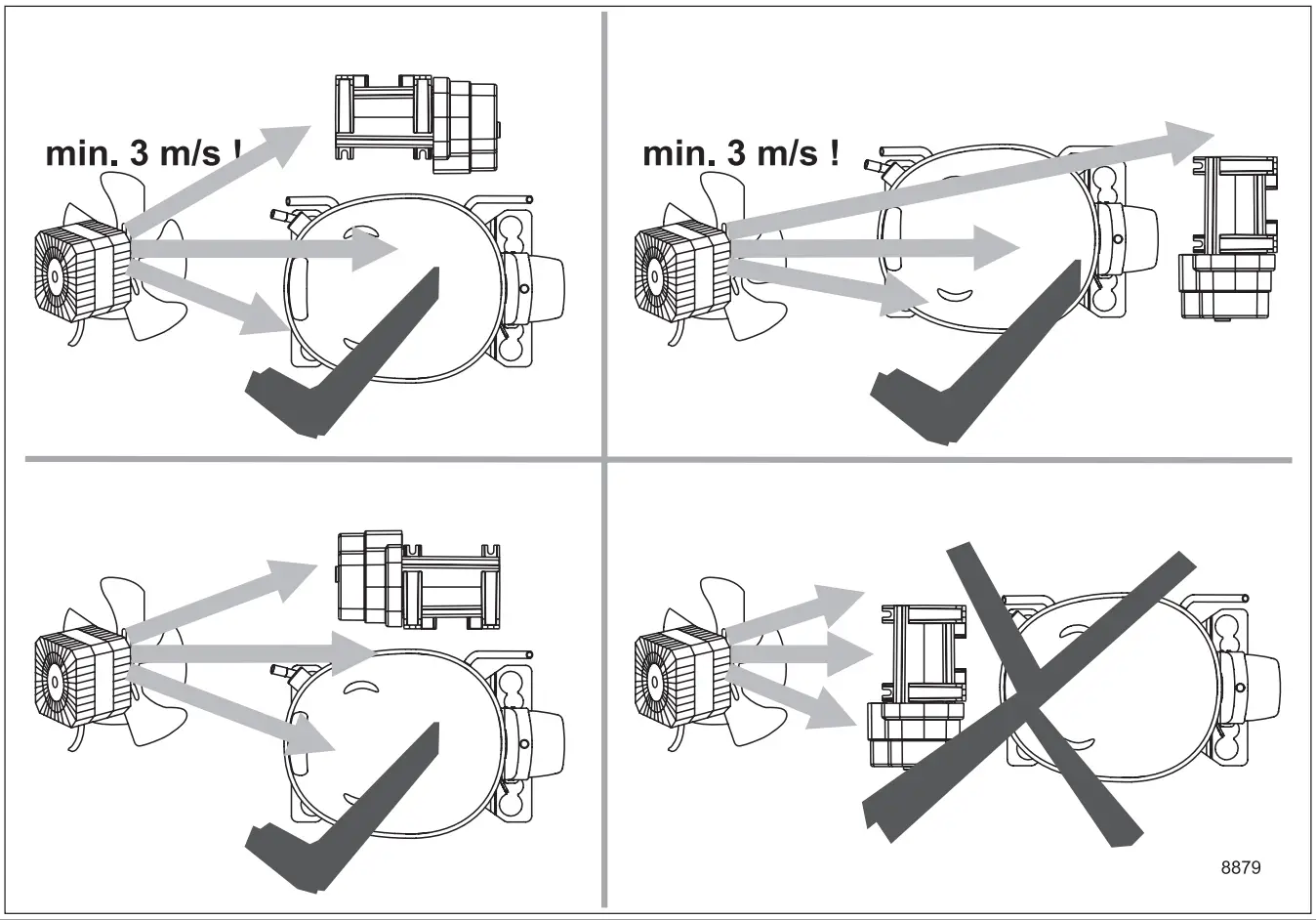 min. 3 m/s !

min. 3 m/s !

8879