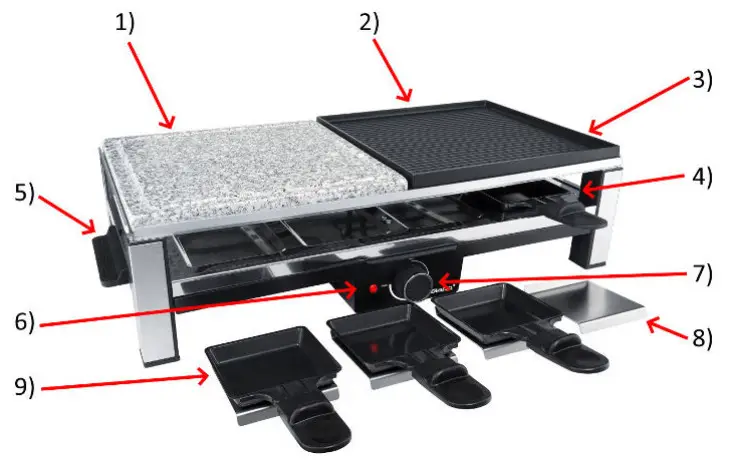 1)
2)
3)
4)
5)
6)
7)
8)
9)