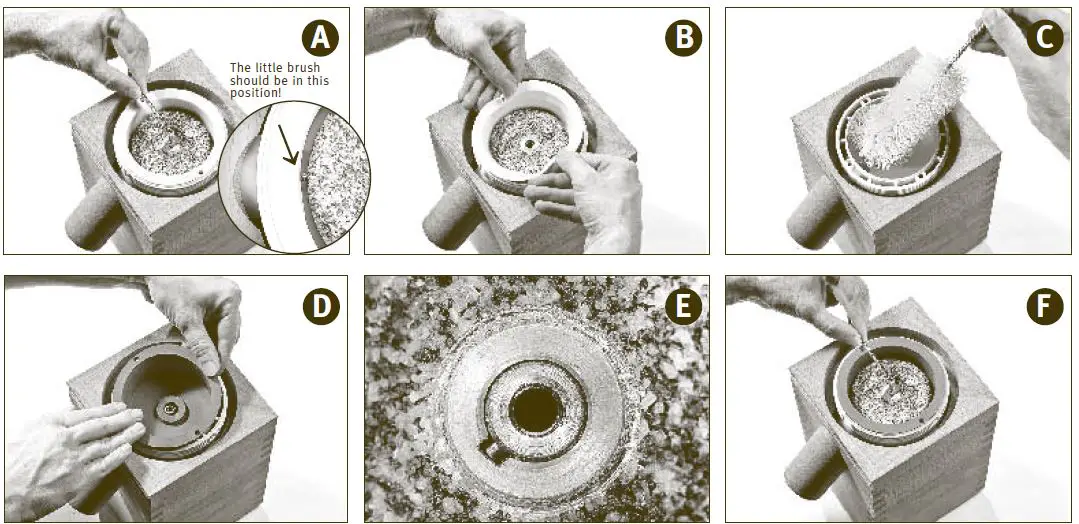 A

The little brush should be in this position!

B

C

D

E

F