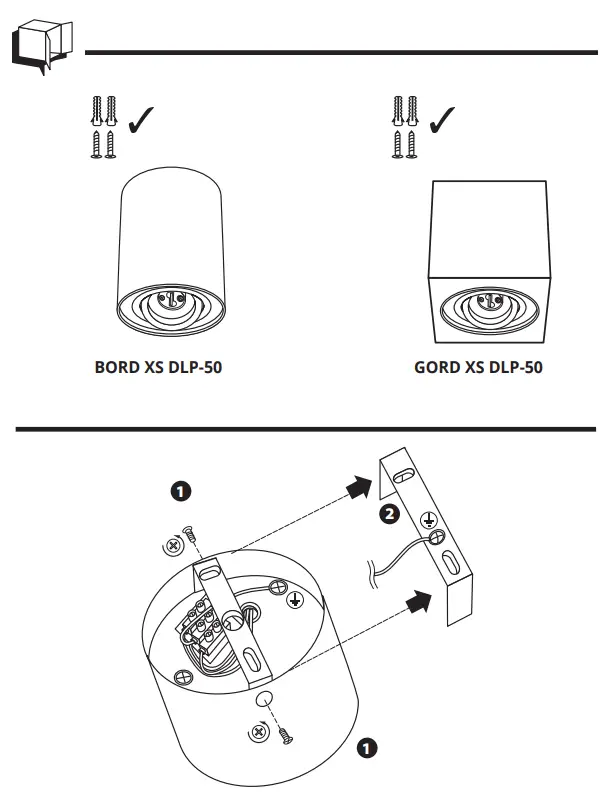 BORD XS DLP-50

GORD XS DLP-50

1

2

1