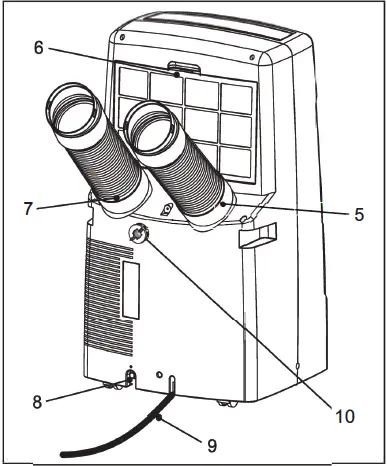 6
7
5
8
10
9