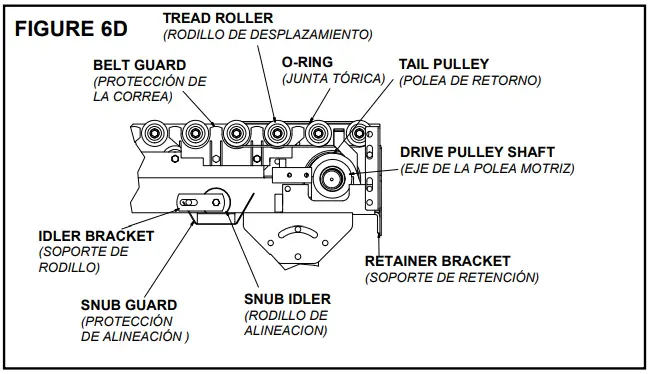 FIGURE 6D

TREAD ROLLER
(RODILLO DE DESPLAZAMIENTO)

BELT GUARD
(PROTECCIÓN DE LA CORREA)

O-RING
(JUNTA TÓRICA)

TAIL PULLEY
(POLEA DE RETORNO)

DRIVE PULLEY SHAFT
(EJE DE LA POLEA MOTRIZ)

IDLER BRACKET
(SOPORTE DE RODILLO)

RETAINER BRACKET
(SOPORTE DE RETENCIÓN)

SNUB GUARD
(PROTECCIÓN DE ALINEACIÓN )

SNUB IDLER
(RODILLO DE ALINEACION)