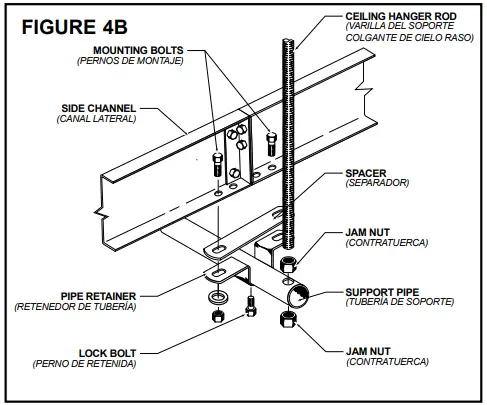 FIGURE 4B

CEILING HANGER ROD
(VARILLA DEL SOPORTE COLGANTE DE CIELO RASO)

MOUNTING BOLTS
(PERNOS DE MONTAJE)

SIDE CHANNEL
(CANAL LATERAL)

SPACER
(SEPARADOR)

JAM NUT
(CONTRATUERCA)

PIPE RETAINER
(RETENEDOR DE TUBERÍA)

SUPPORT PIPE
(TUBERÍA DE SOPORTE)

LOCK BOLT
(PERNO DE RETENIDA)

JAM NUT
(CONTRATUERCA)