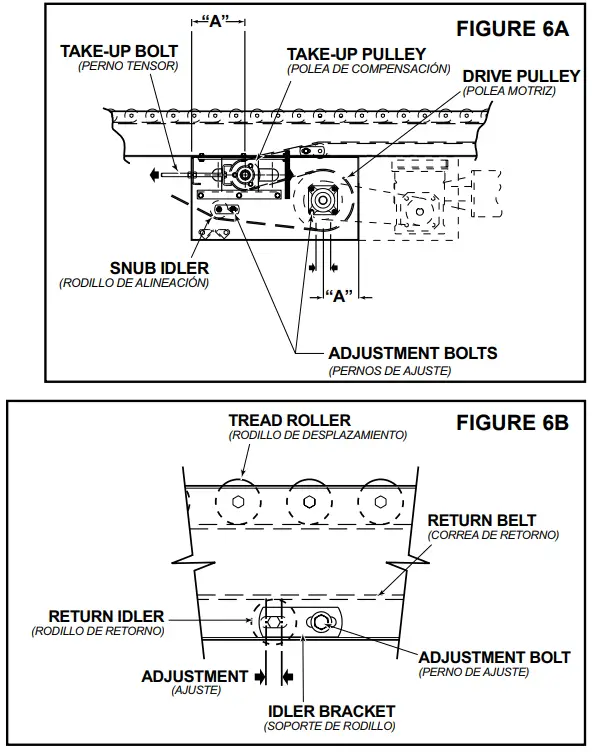 FIGURE 6A

"A"

TAKE-UP BOLT
(PERNO TENSOR)

TAKE-UP PULLEY
(POLEA DE COMPENSACIÓN)

DRIVE PULLEY
(POLEA MOTRIZ)

SNUB IDLER
(RODILLO DE ALINEACIÓN)

"A"

ADJUSTMENT BOLTS
(PERNOS DE AJUSTE)

FIGURE 6B

TREAD ROLLER
(RODILLO DE DESPLAZAMIENTO)

RETURN BELT
(CORREA DE RETORNO)

RETURN IDLER
(RODILLO DE RETORNO)

ADJUSTMENT BOLT
(PERNO DE AJUSTE)

ADJUSTMENT
(AJUSTE)

IDLER BRACKET
(SOPORTE DE RODILLO)