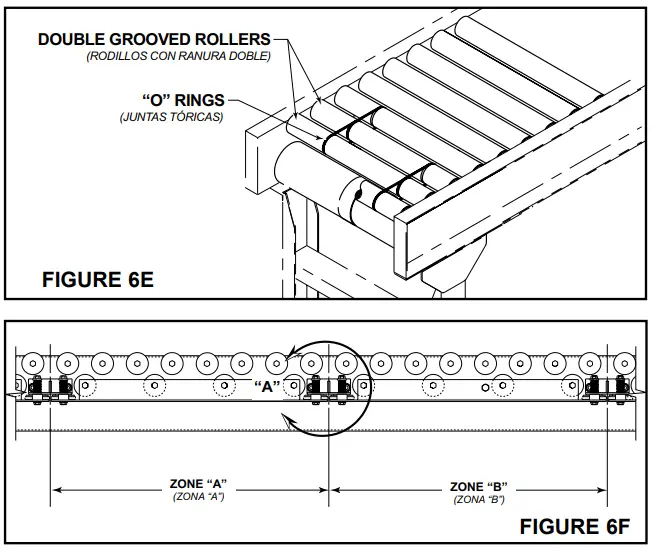 DOUBLE GROOVED ROLLERS
(RODILLOS CON RANURA DOBLE)

"O" RINGS
(JUNTAS TÓRICAS)

FIGURE 6E

"A"

ZONE "A"
(ZONA "A")

ZONE "B"
(ZONA "B")

FIGURE 6F