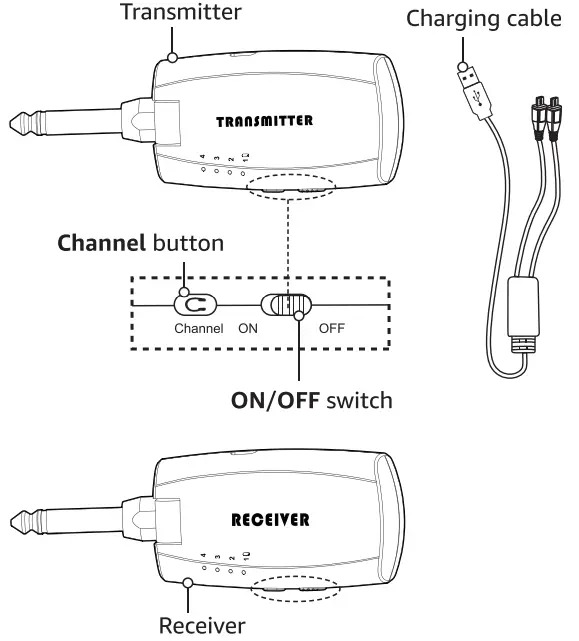 Transmitter

Charging cable

TRANSMITTER

4 3 2 1

Channel button

Channel ON OFF

ON/OFF switch

RECEIVER

4 3 2 1

Receiver