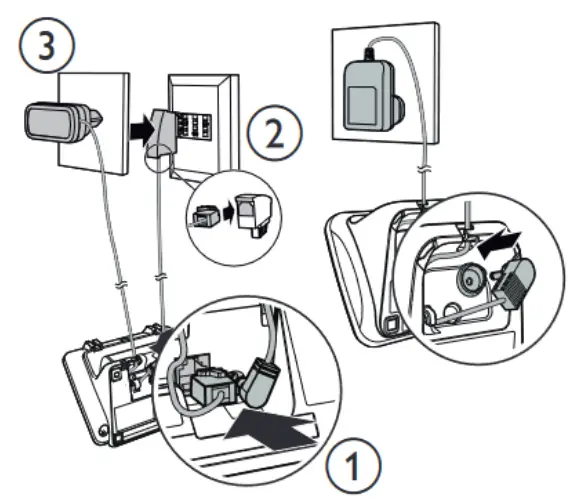 3

2

1