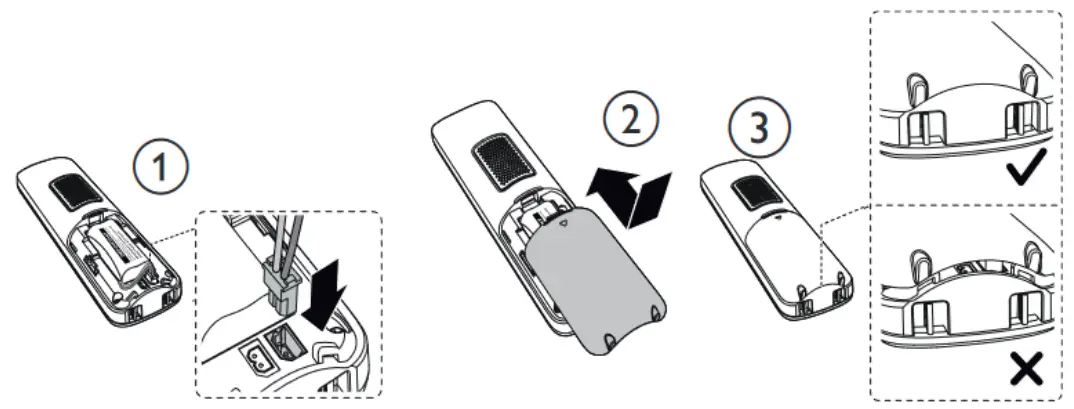 1
2
3