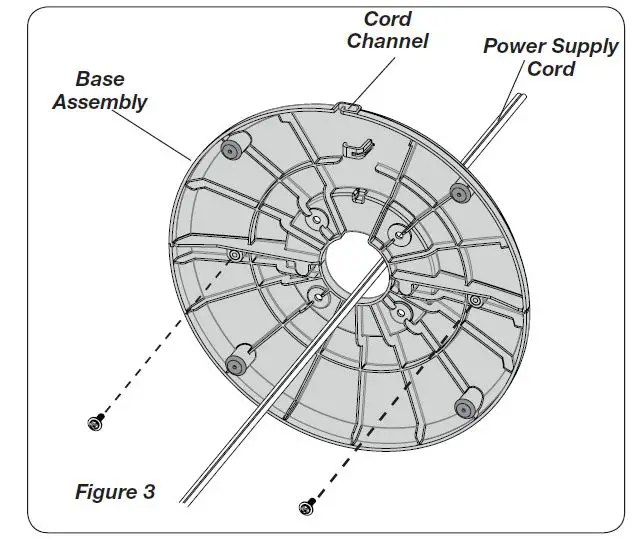 Cord Channel

Power Supply Cord

Base Assembly

Figure 3