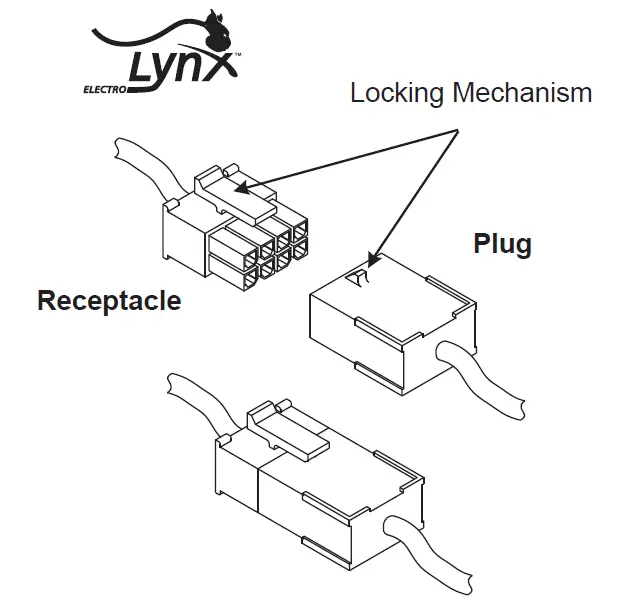 ELECTRO Lynx™

Locking Mechanism

Plug

Receptacle