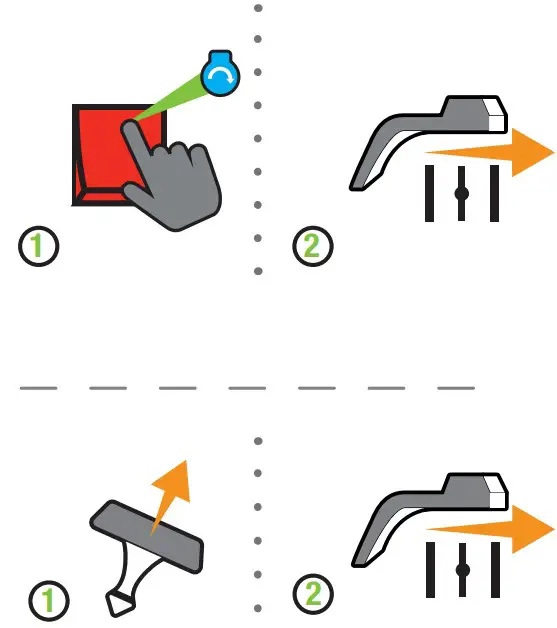 1

2

1

2