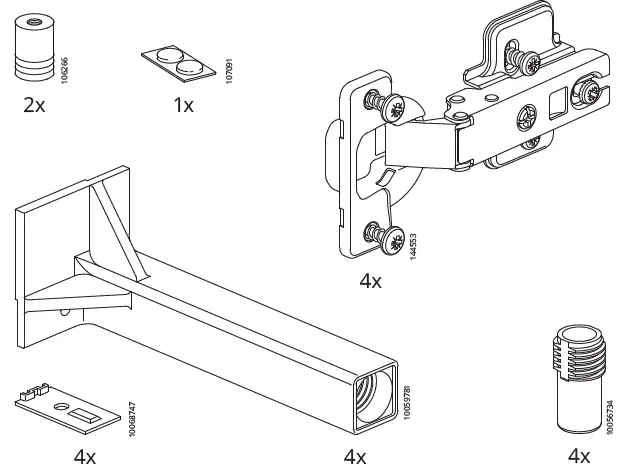 106266
2x

107091
1x

144553
4x

10068747
4x

10059781
4x

10056734
4x