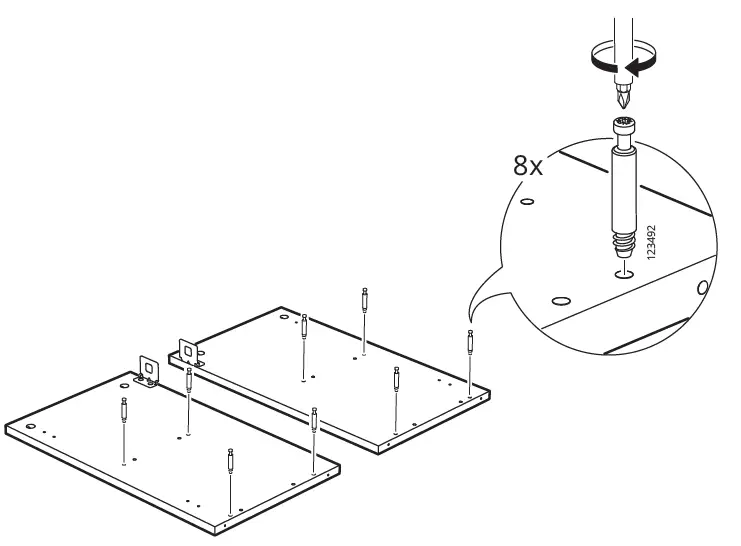 8x

123492