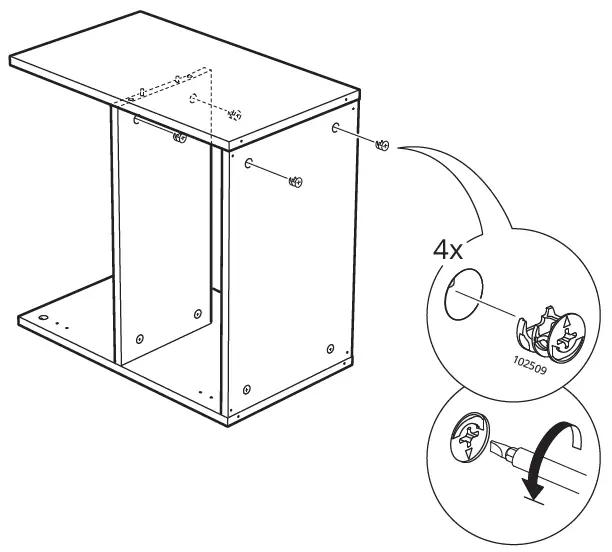 4x

102509