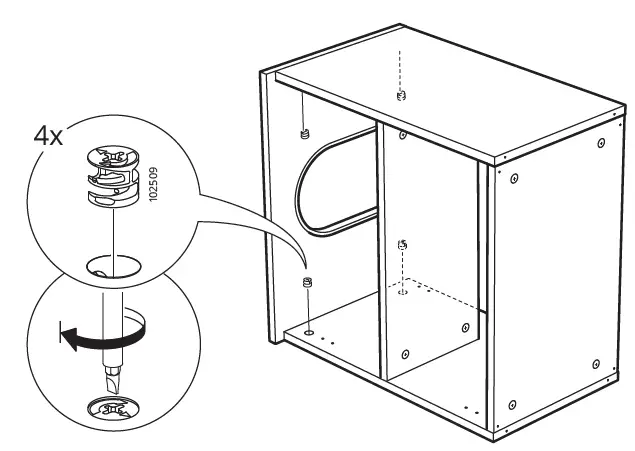 4x

102509