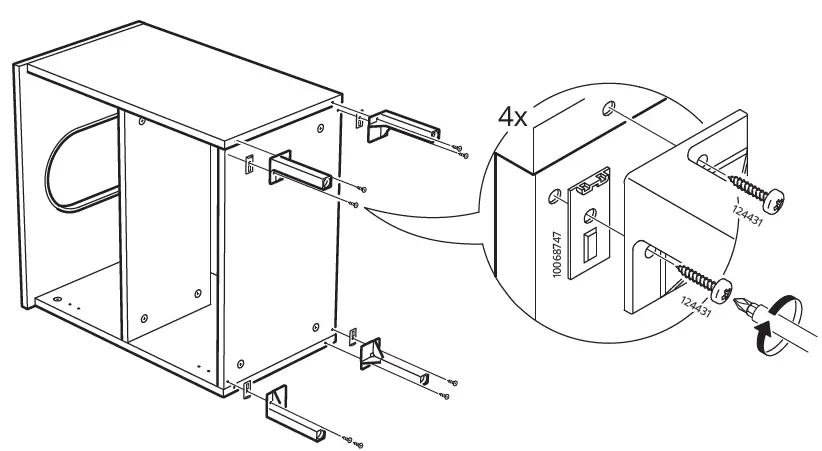 4x

10068747

124431

124431