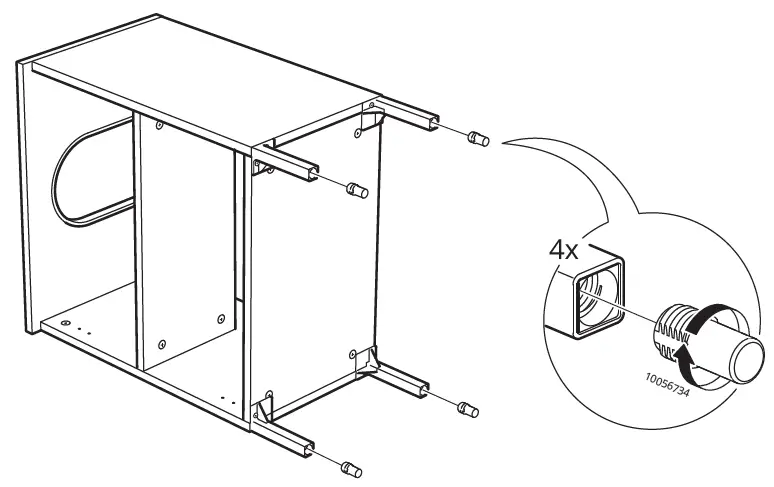 4x

10056734