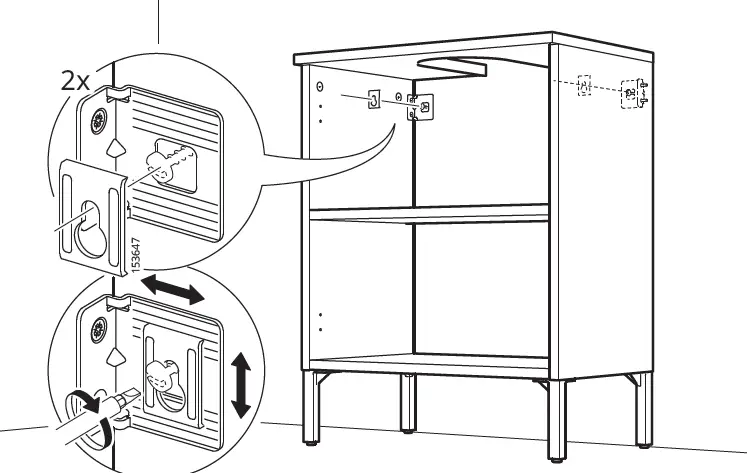 2x

153647