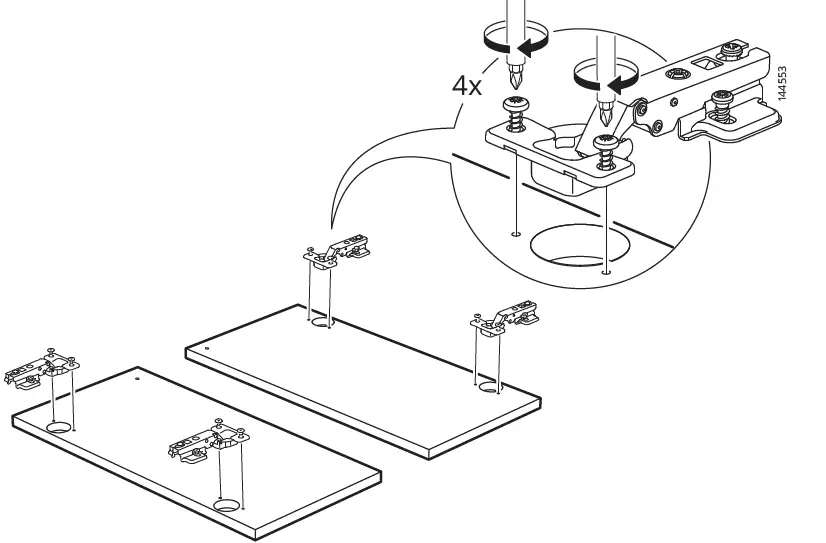 4x

144553