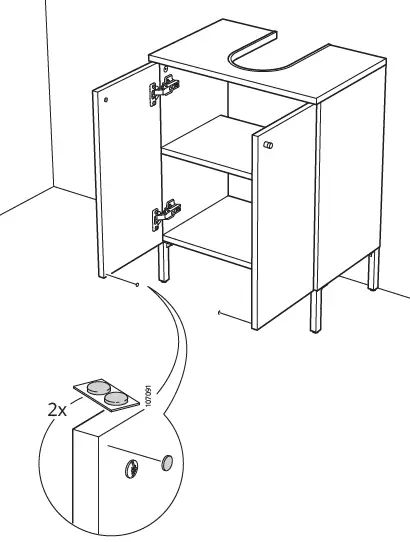 2x
107091