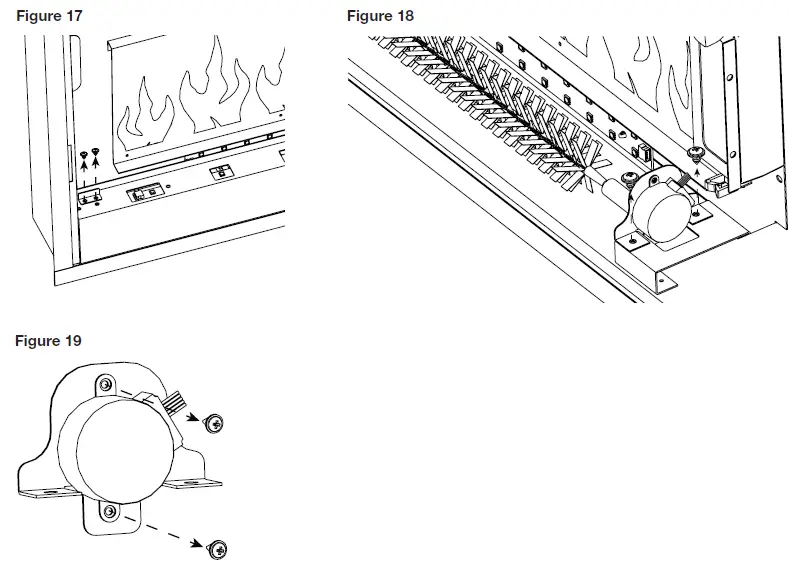 Figure 17

Figure 18

Figure 19