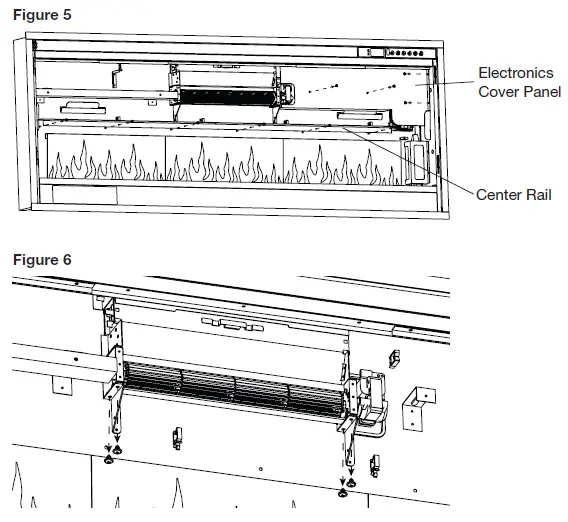 Figure 5

Electronics Cover Panel

Center Rail

Figure 6