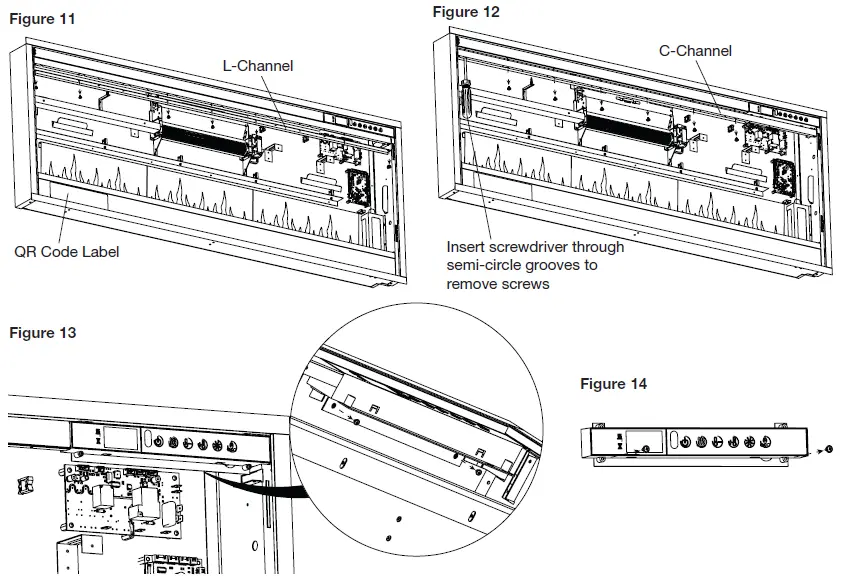 Figure 11

L-Channel

QR Code Label

Figure 12

C-Channel

Insert screwdriver through semi-circle grooves to remove screws

Figure 13

Figure 14