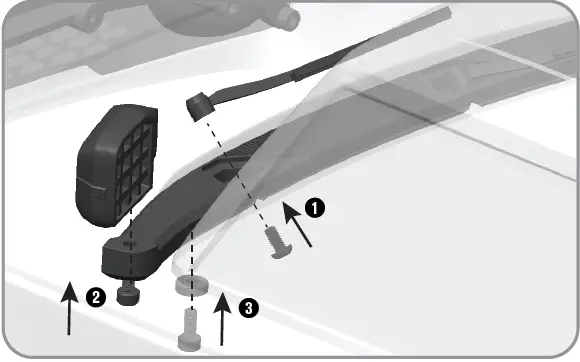 1

2

3