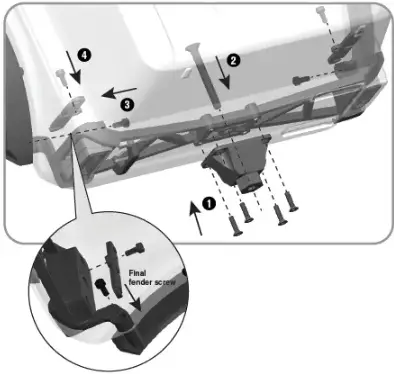 4

2

3

1

Final fender screw