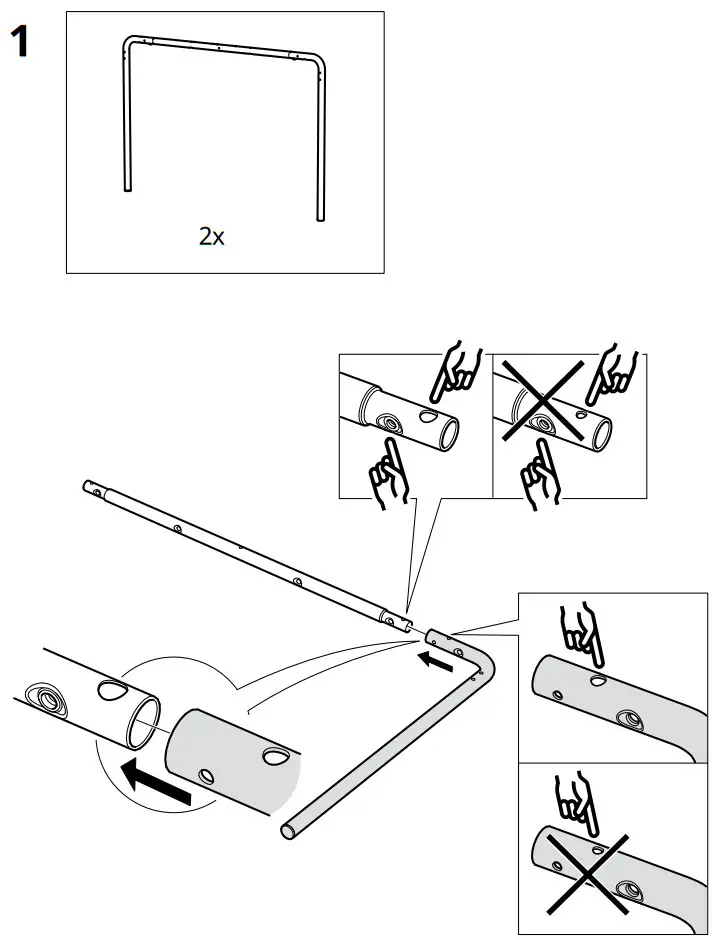 1

2x