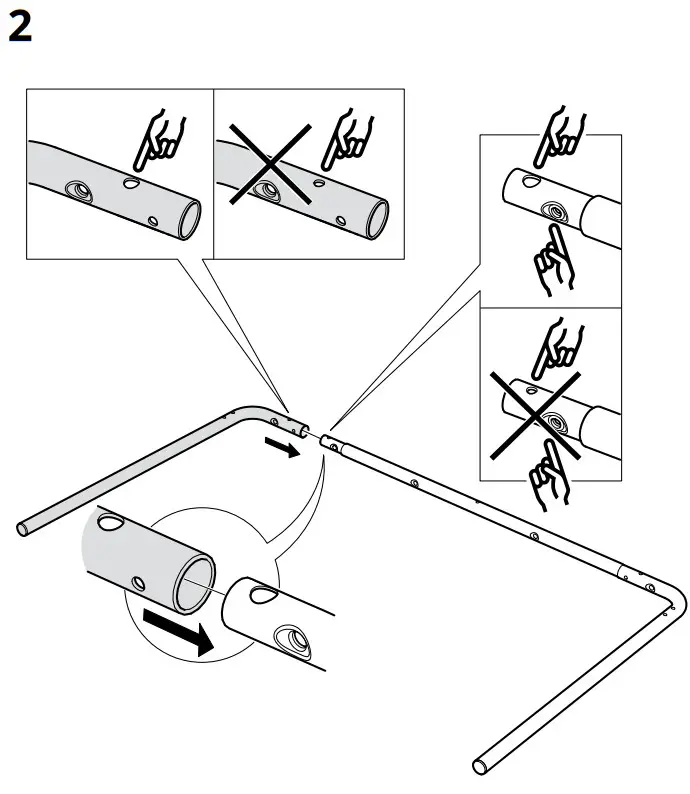 2