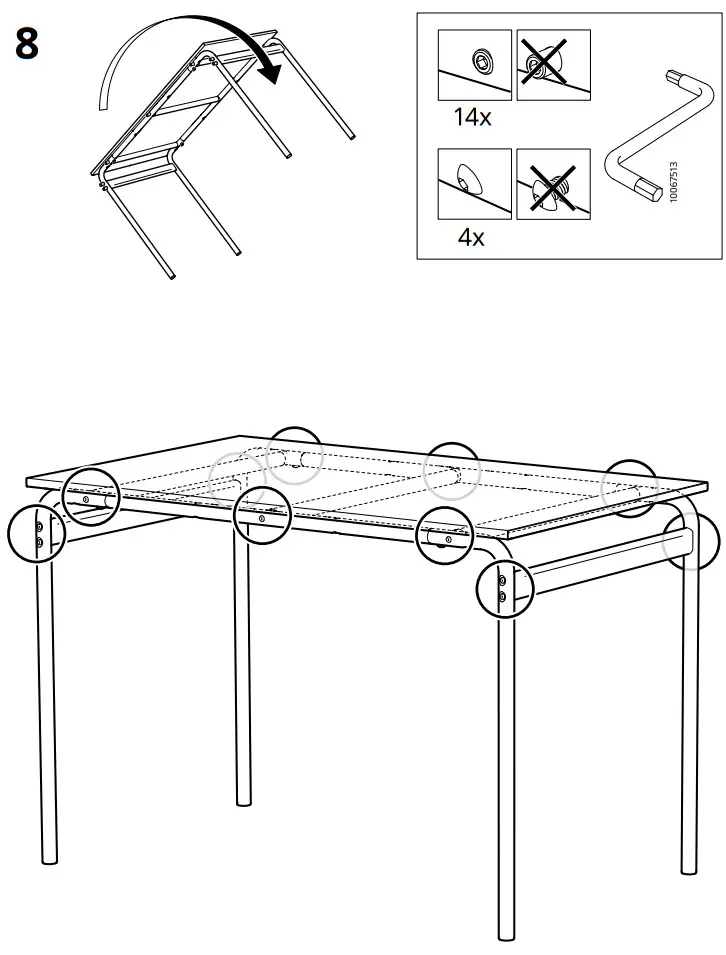 8

14x

4x

10067513