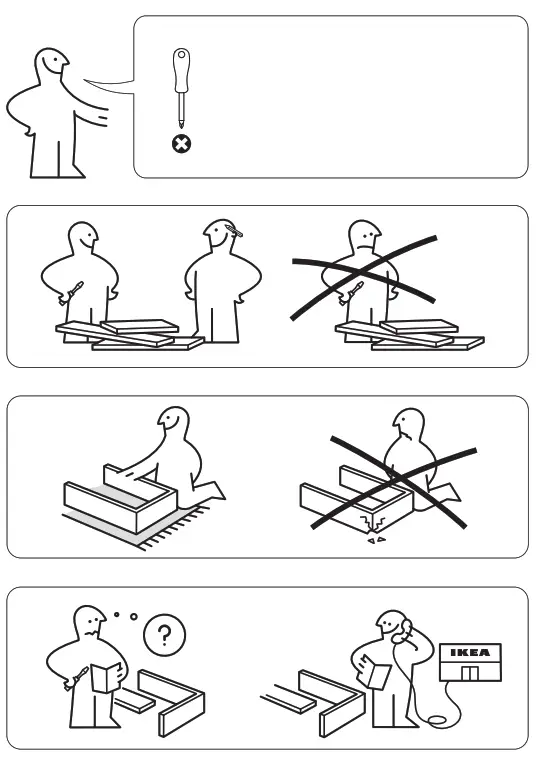 ?

IKEA