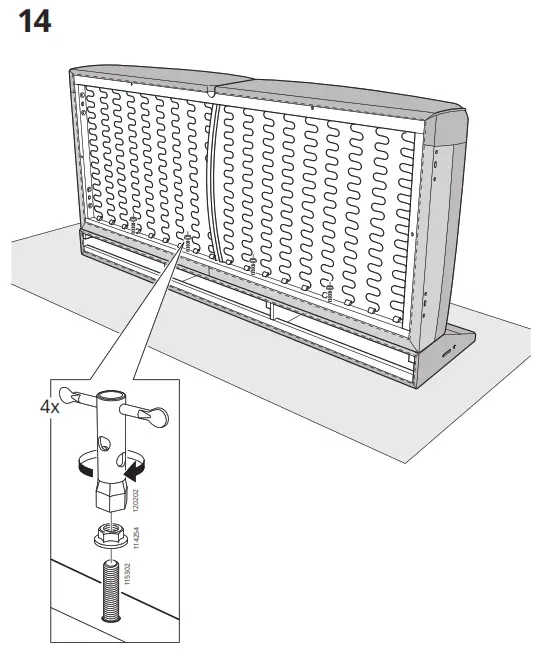 14

4x

120202

114254

115302