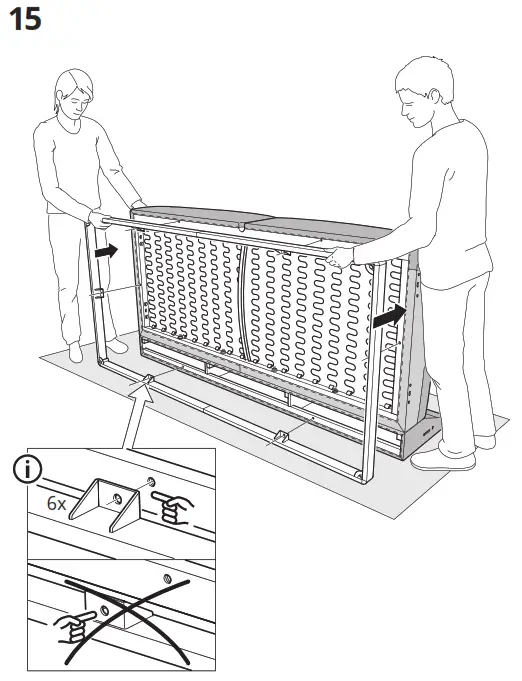 15

i

6x