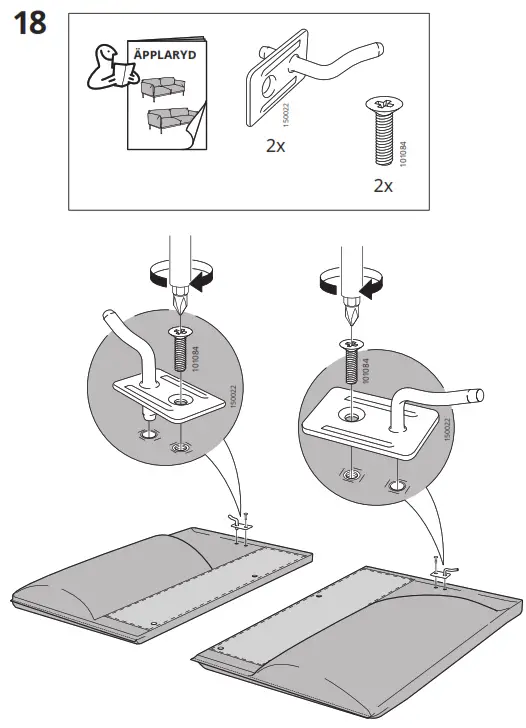 18

ÄPPLARYD

150022
2x

101084
2x

101084
150022

101084
150022