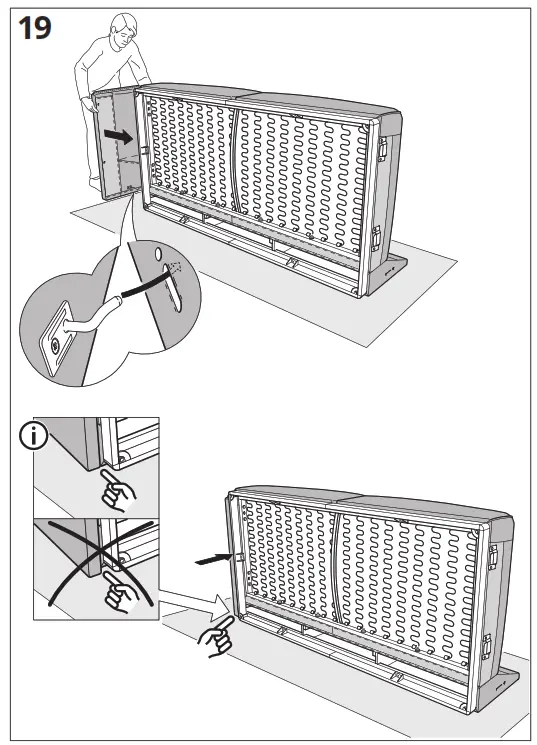 19

i